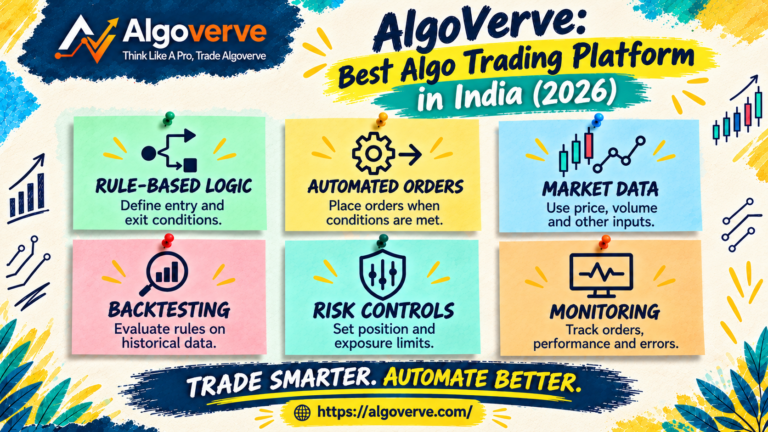 Algoverve
Think Like A Pro, Trade Algoverve

AlgoVerve:
Best Algo Trading Platform
in India (2026)

RULE-BASED LOGIC
Define entry and exit conditions.

AUTOMATED ORDERS
Place orders when conditions are met.

MARKET DATA
Use price, volume and other inputs.

BACKTESTING
Evaluate rules on historical data.

RISK CONTROLS
Set position and exposure limits.

MONITORING
Track orders, performance and errors.

TRADE SMARTER. AUTOMATE BETTER.

https://algoverve.com/